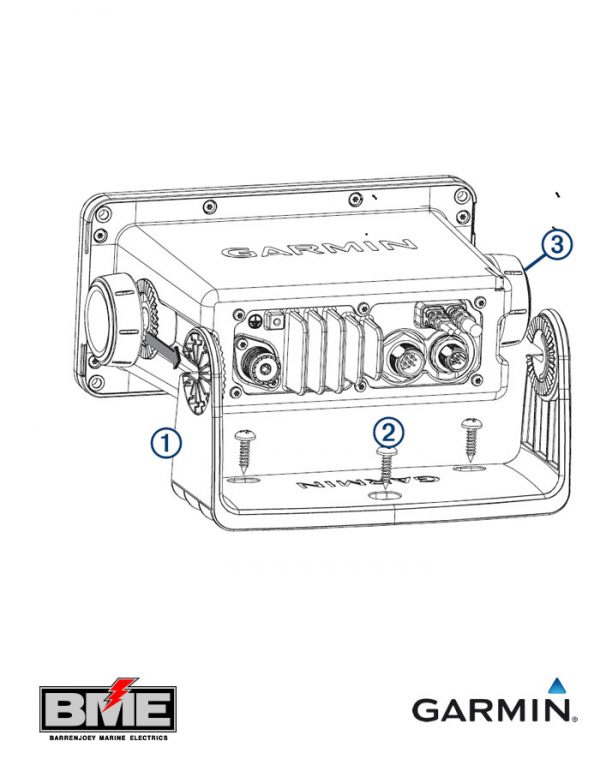 GARMIN

3

1

2

GARMIN

BME
BARRENJOEY MARINE ELECTRICS

GARMIN.